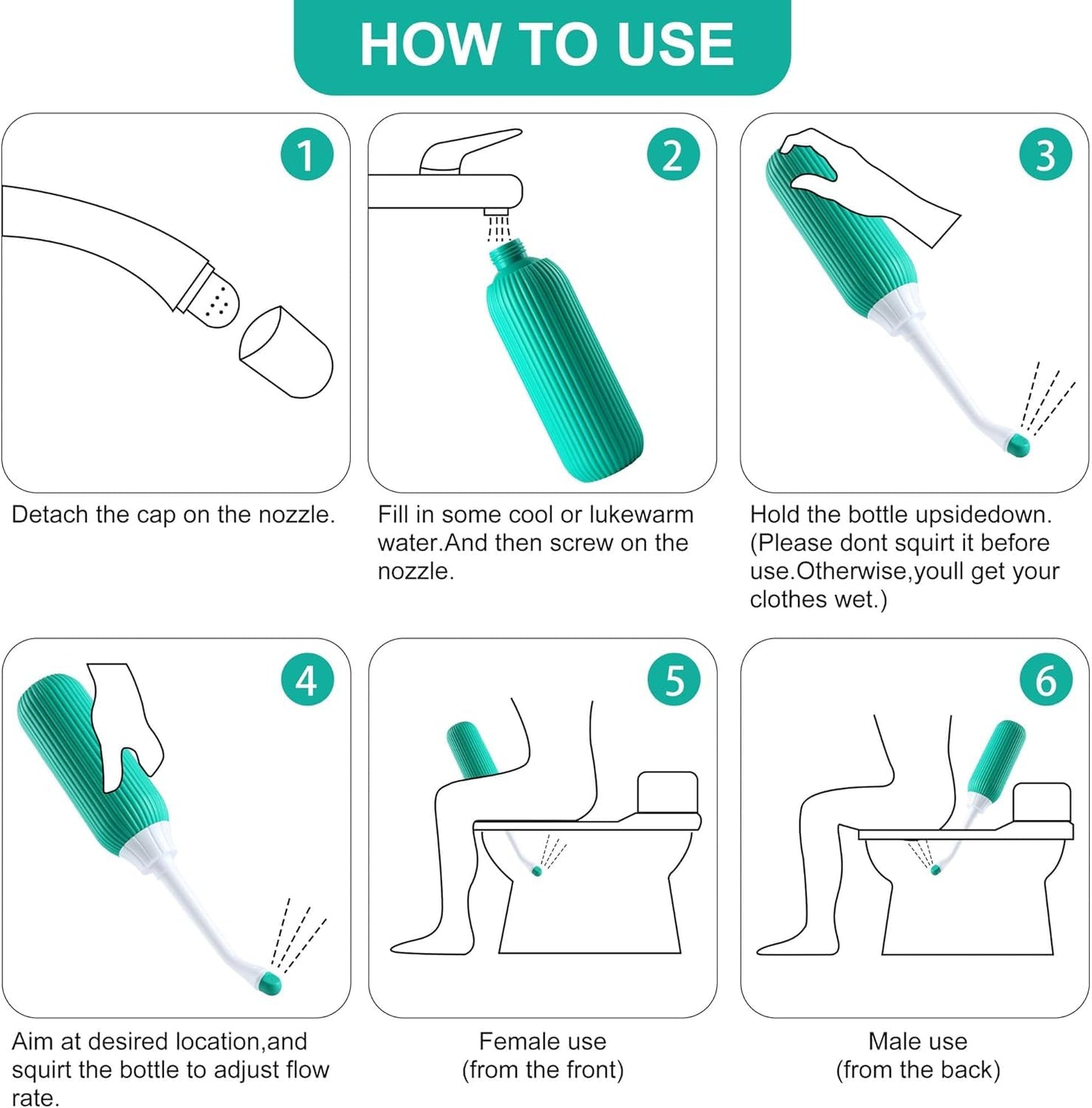 HOW TO USE

1

Detach the cap on the nozzle.

2

Fill in some cool or lukewarm water.And then screw on the nozzle.

3

Hold the bottle upsidedown. (Please dont squirt it before use.Otherwise,youll get your clothes wet.)

4

Aim at desired location,and squirt the bottle to adjust flow rate.

5

Female use (from the front)

6

Male use (from the back)