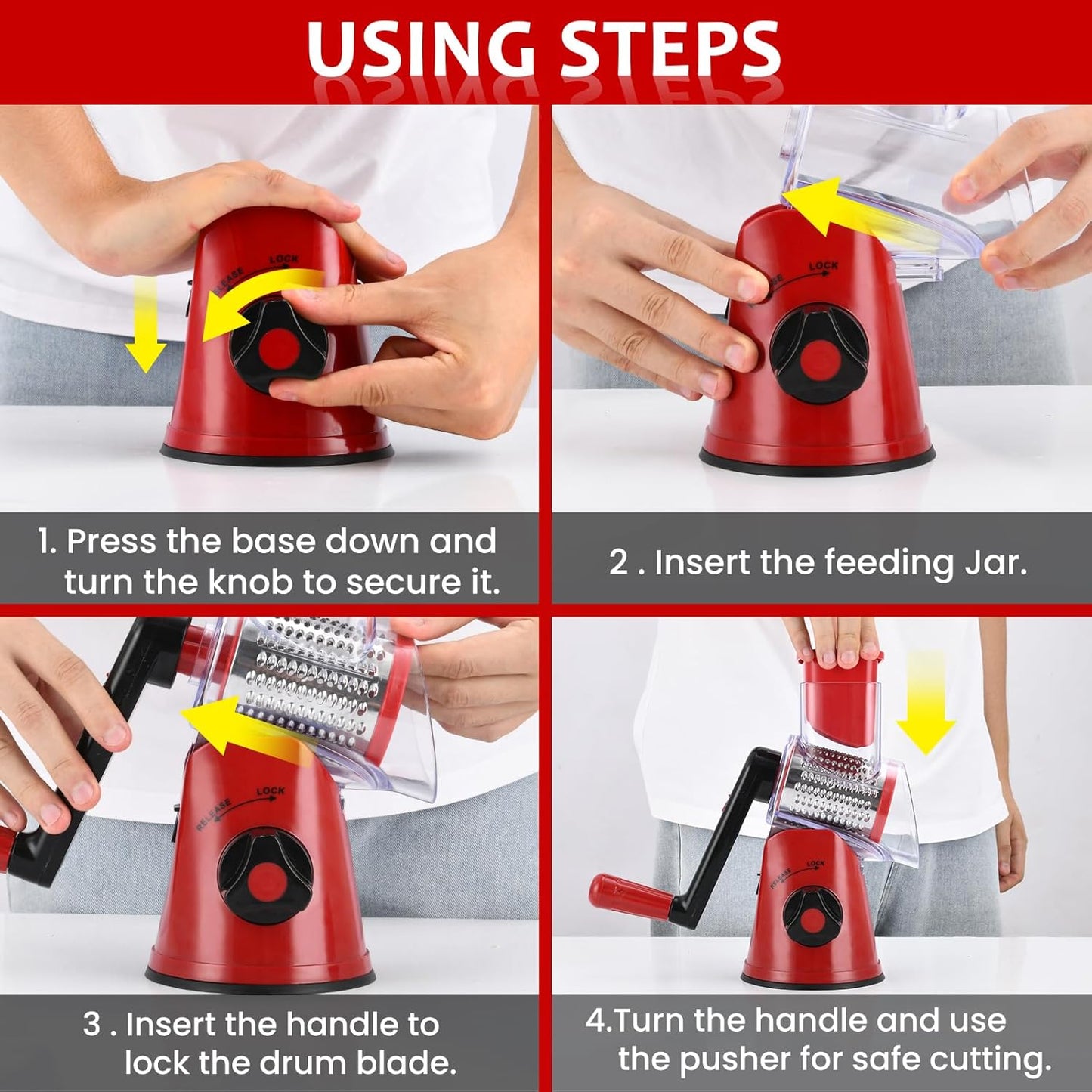 USING STEPS

RELEASE LOCK

1. Press the base down and turn the knob to secure it.

LOCK

2 . Insert the feeding Jar.

RELEASE LOCK

3 . Insert the handle to lock the drum blade.

RELEASE LOCK

4.Turn the handle and use the pusher for safe cutting.